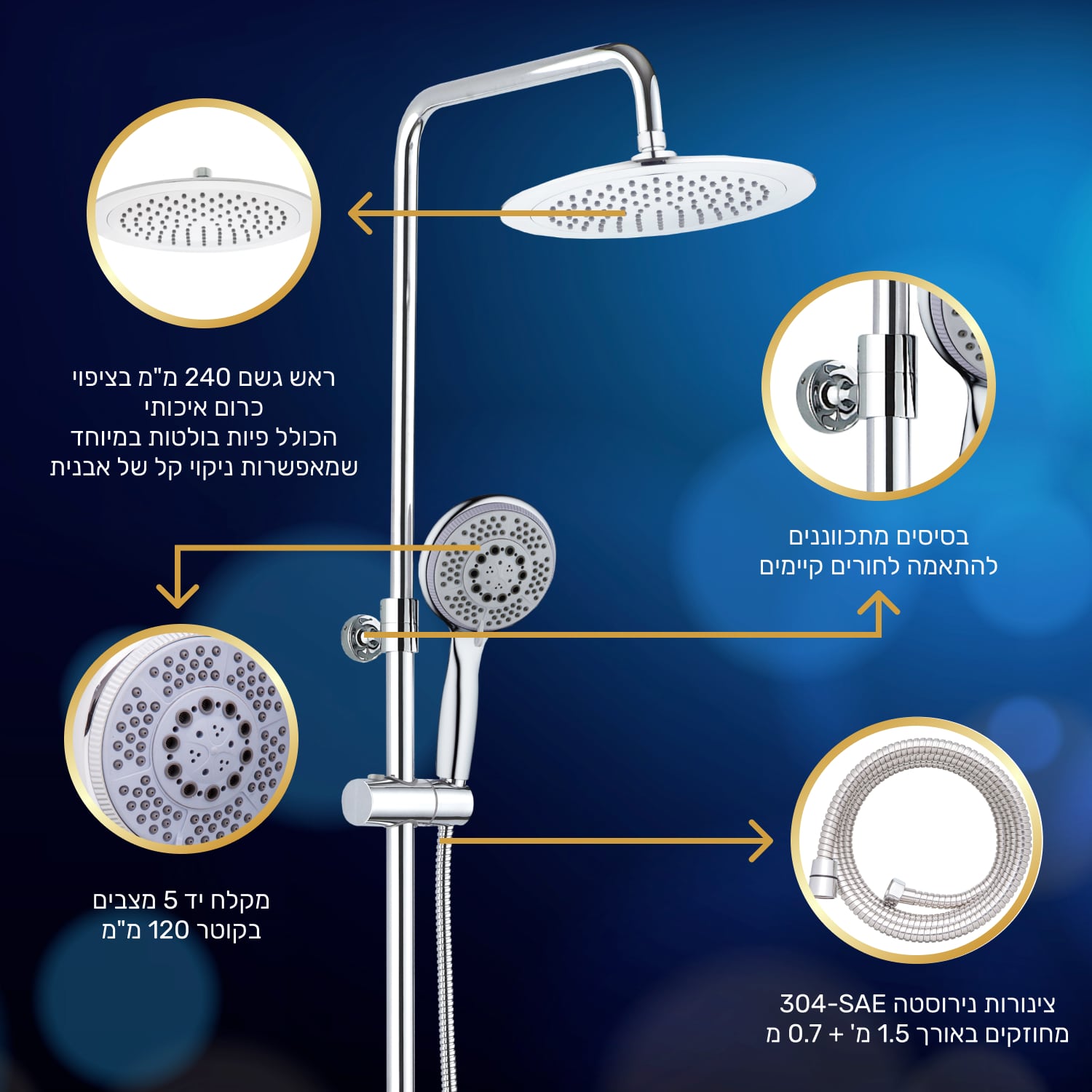 ראש גשם 240 מ"מ בציפוי כרום איכותי
הכולל פיות בולטות במיוחד
שמאפשרות ניקוי קל של אבנית

בסיסים מתכווננים
להתאמה לחורים קיימים

מקלח יד 5 מצבים
בקוטר 120 מ"מ

צינורות נירוסטה 304-SAE
מחוזקים באורך 1.5 מ' + 0.7 מ